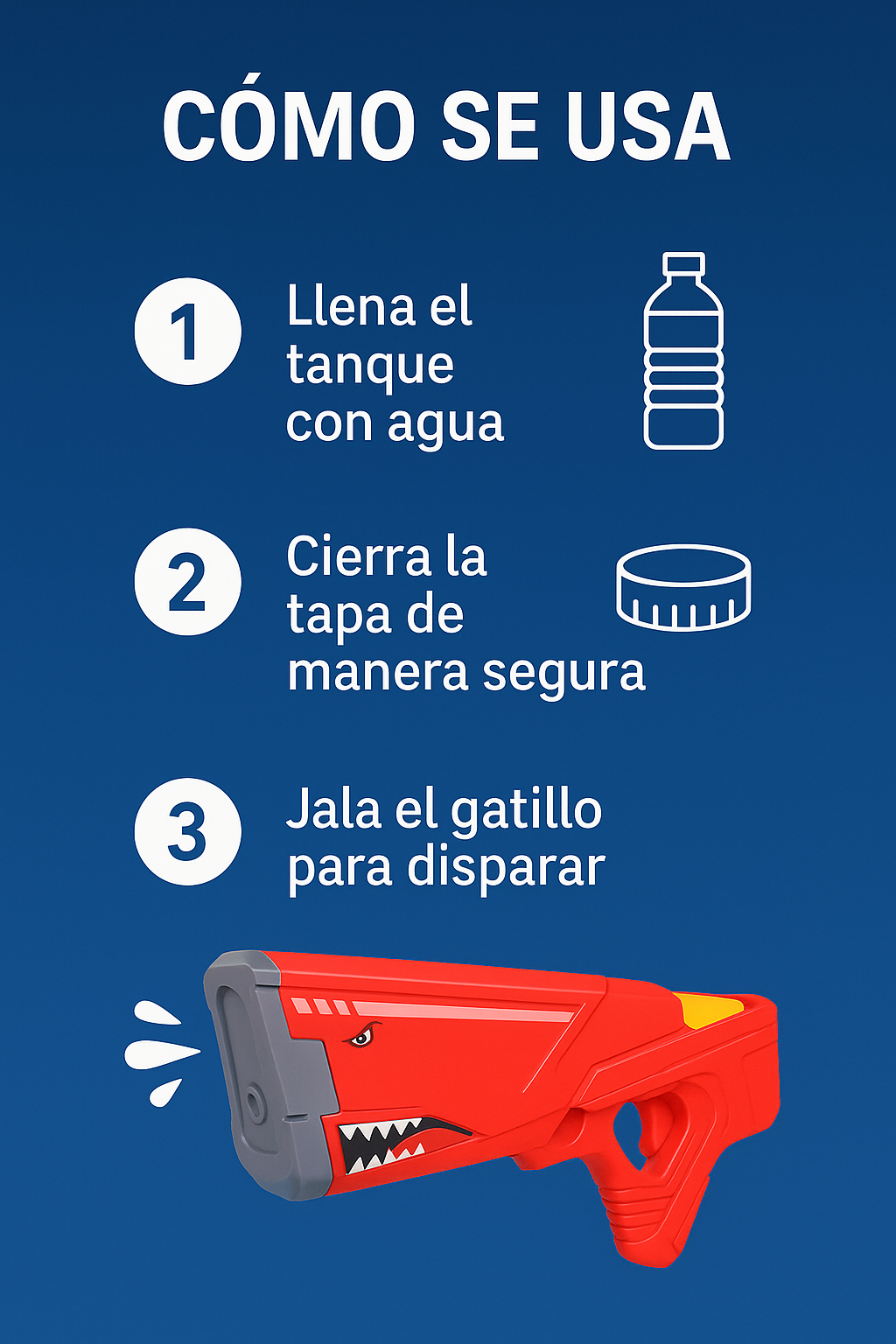 CÓMO SE USA

1 Llena el tanque con agua

2 Cierra la tapa de manera segura

3 Jala el gatillo para disparar